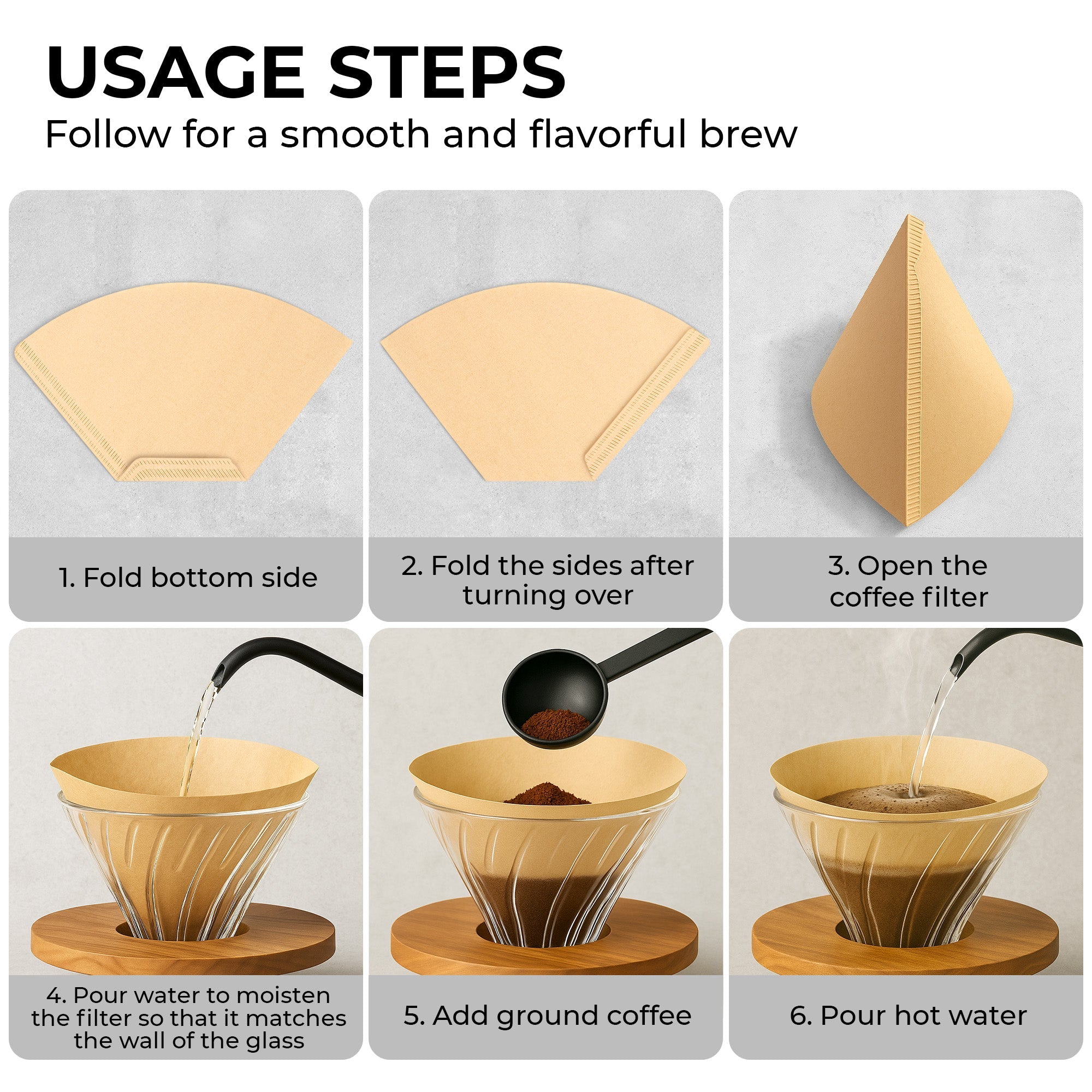 USAGE STEPS
Follow for a smooth and flavorful brew

1. Fold bottom side

2. Fold the sides after turning over

3. Open the coffee filter

4. Pour water to moisten the filter so that it matches the wall of the glass

5. Add ground coffee

6. Pour hot water